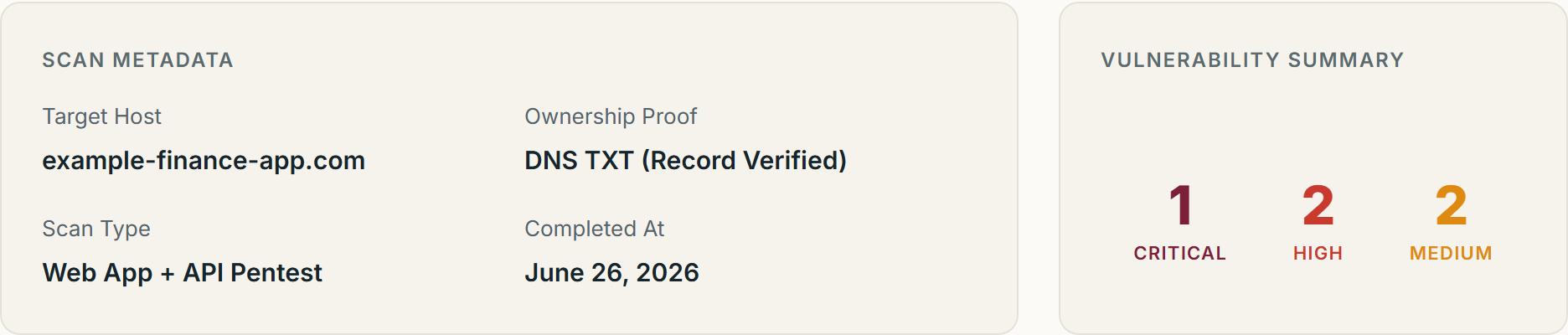 SCAN METADATA

Target Host
example-finance-app.com

Ownership Proof
DNS TXT (Record Verified)

Scan Type
Web App + API Pentest

Completed At
June 26, 2026

VULNERABILITY SUMMARY

1
CRITICAL

2
HIGH

2
MEDIUM